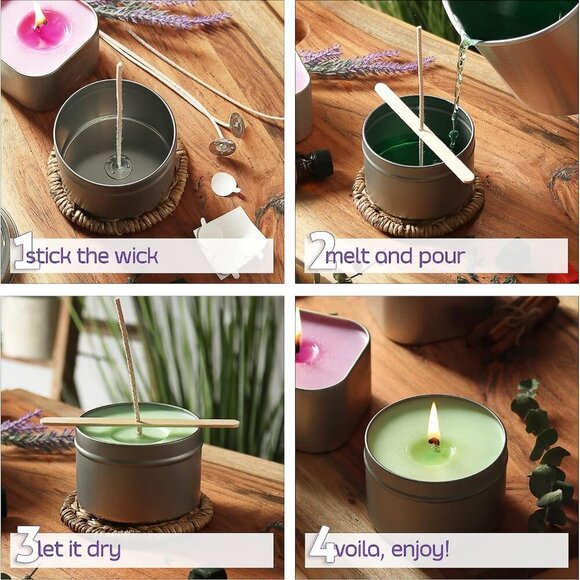 1 stick the wick

2 melt and pour

3 let it dry

4 voila, enjoy!